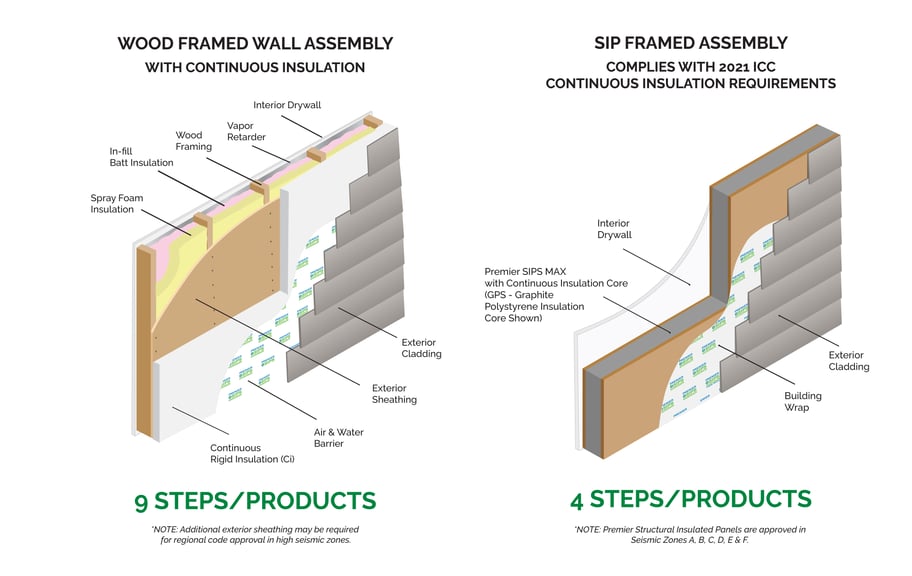 WOOD FRAMED WALL ASSEMBLY
WITH CONTINUOUS INSULATION

Interior Drywall
Vapor Retarder
Wood Framing
In-fill Batt Insulation
Spray Foam Insulation
Exterior Cladding
Exterior Sheathing
Air & Water Barrier
Continuous Rigid Insulation (Ci)

9 STEPS/PRODUCTS

*NOTE: Additional exterior sheathing may be required for regional code approval in high seismic zones.

SIP FRAMED ASSEMBLY
COMPLIES WITH 2021 ICC
CONTINUOUS INSULATION REQUIREMENTS

Interior Drywall
Premier SIPS MAX with Continuous Insulation Core (GPS - Graphite Polystyrene Insulation Core Shown)
Exterior Cladding
Building Wrap

4 STEPS/PRODUCTS

*NOTE: Premier Structural Insulated Panels are approved in Seismic Zones A, B, C, D, E & F.